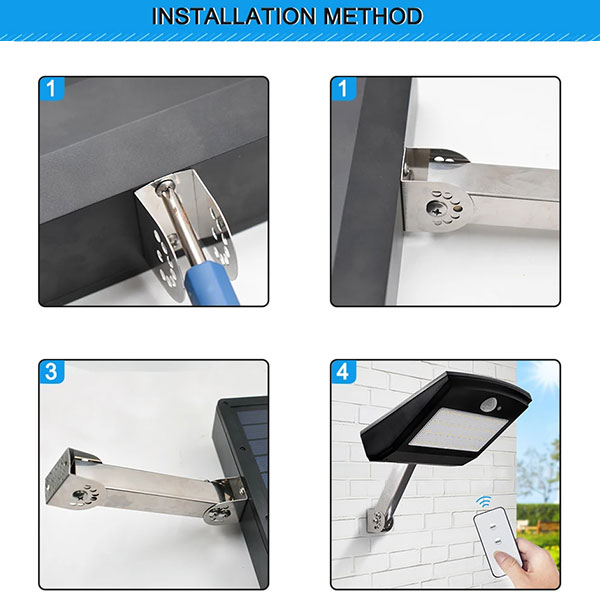 INSTALLATION METHOD

1

1

3

4